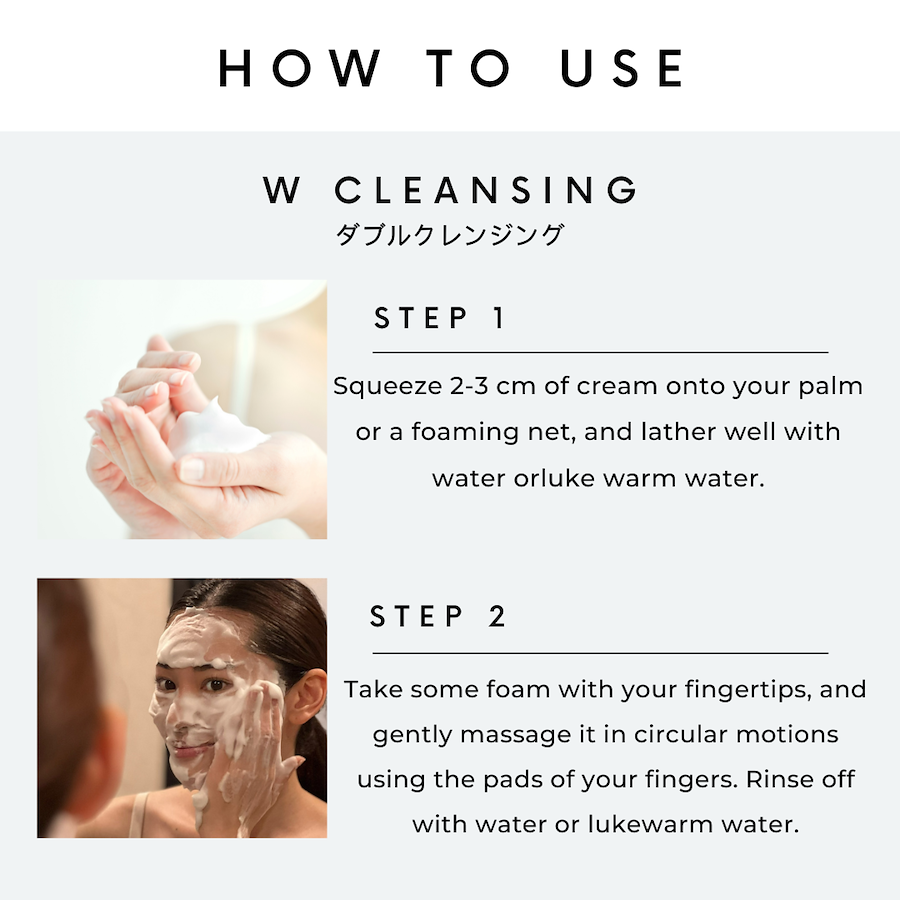 HOW TO USE

W CLEANSING
ダブルクレンジング

STEP 1

Squeeze 2-3 cm of cream onto your palm or a foaming net, and lather well with water orluke warm water.

STEP 2

Take some foam with your fingertips, and gently massage it in circular motions using the pads of your fingers. Rinse off with water or lukewarm water.