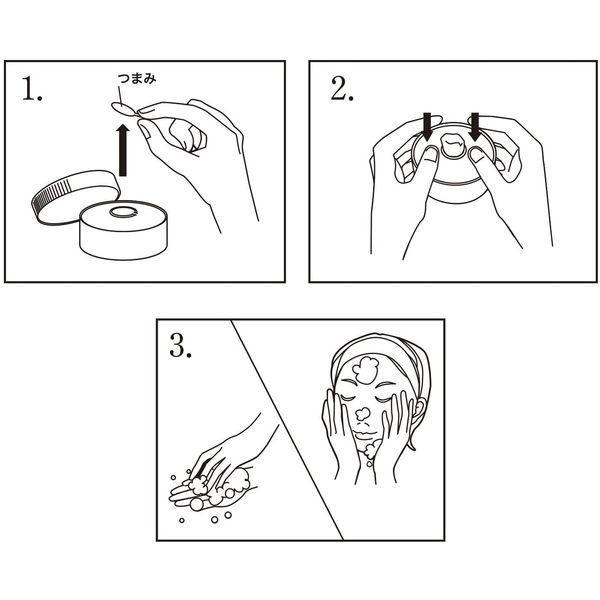 1.

つまみ

2.

3.