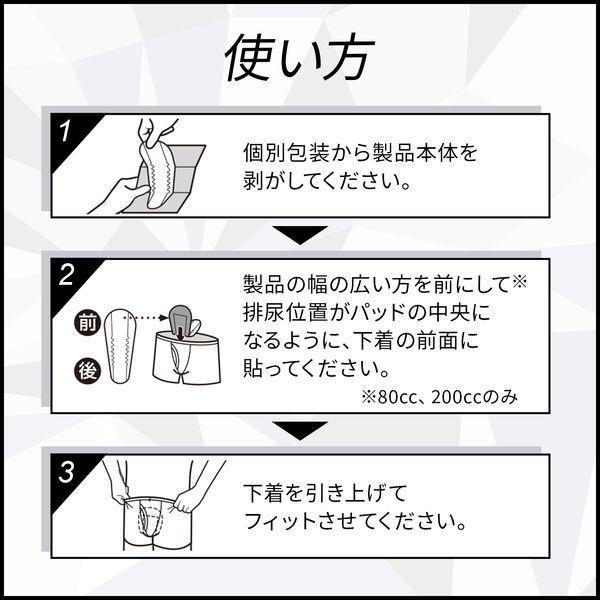 使い方

1

個別包装から製品本体を剥がしてください。

2

前

後

製品の幅の広い方を前にして※排尿位置がパッドの中央になるように、下着の前面に貼ってください。

※80cc、200ccのみ

3

下着を引き上げてフィットさせてください。