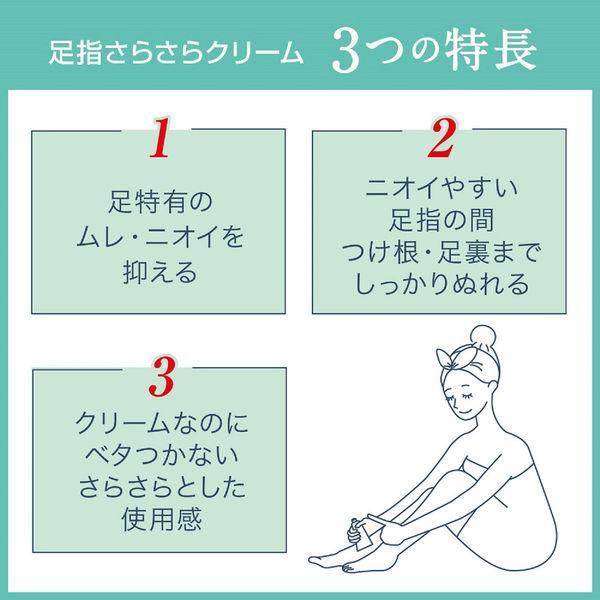 足指さらさらクリーム　3つの特長

1

足特有の
ムレ・ニオイを
抑える

2

ニオイやすい
足指の間
つけ根・足裏まで
しっかりぬれる

3

クリームなのに
ベタつかない
さらさらとした
使用感