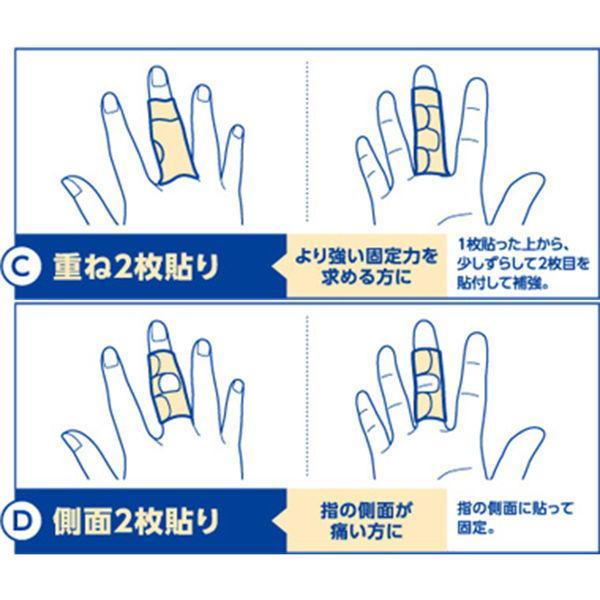 C 重ね2枚貼り

より強い固定力を求める方に

1枚貼った上から、少しずらして2枚目を貼付して補強。

D 側面2枚貼り

指の側面が痛い方に

指の側面に貼って固定。