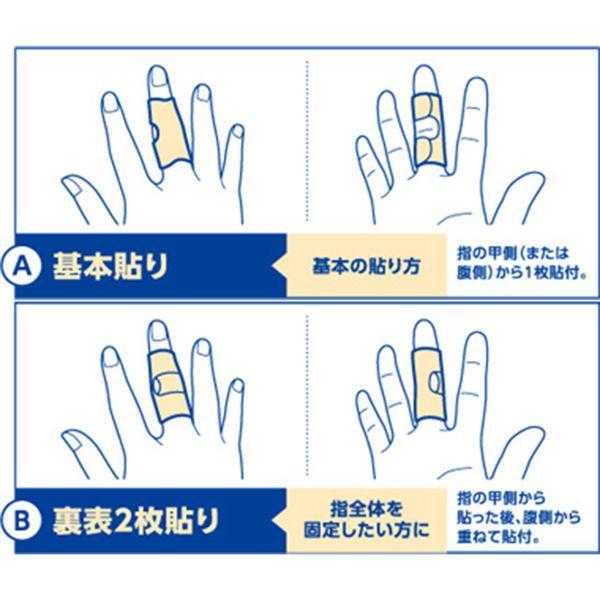 A 基本貼り

基本の貼り方

指の甲側（または腹側）から1枚貼付。

B 裏表2枚貼り

指全体を固定したい方に

指の甲側から貼った後、腹側から重ねて貼付。