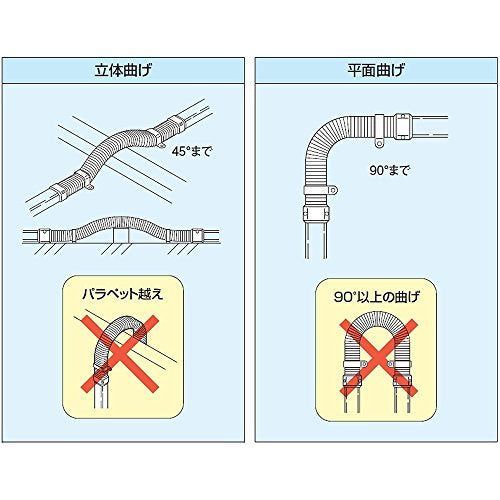 立体曲げ

45°まで

パラペット越え

平面曲げ

90°まで

90°以上の曲げ