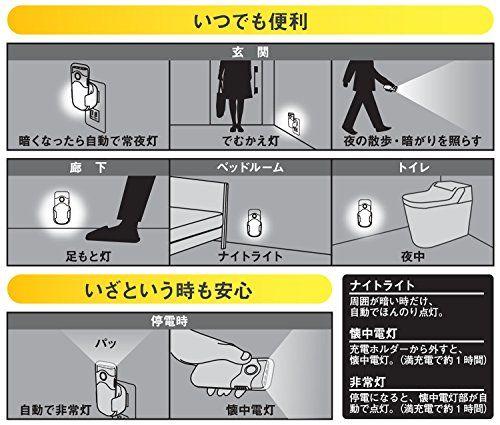 いつでも便利

玄　関

暗くなったら自動で常夜灯

でむかえ灯

夜の散歩・暗がりを照らす

廊　下

足もと灯

ベッドルーム

ナイトライト

トイレ

夜中

いざという時も安心

停電時

パッ

自動で非常灯

懐中電灯

ナイトライト
周囲が暗い時だけ、自動でほんのり点灯。

懐中電灯
充電ホルダーから外すと、懐中電灯。（満充電で約１時間）

非常灯
停電になると、懐中電灯部が自動で点灯。（満充電で約１時間）