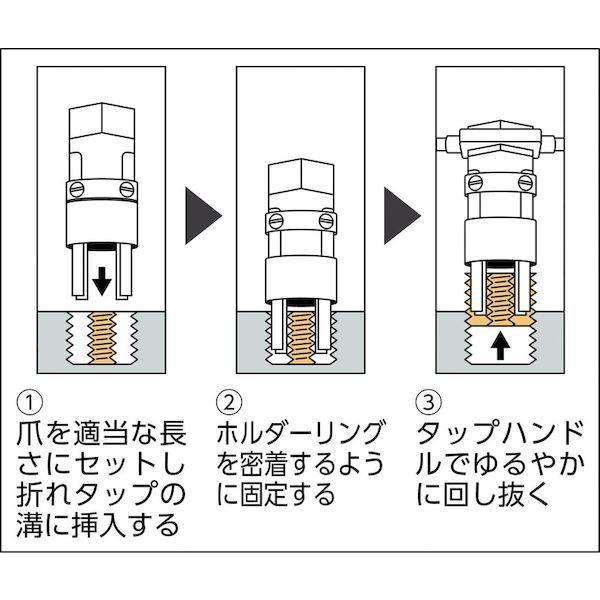 ①
爪を適当な長さにセットし折れタップの溝に挿入する

②
ホルダーリングを密着するように固定する

③
タップハンドルでゆるやかに回し抜く