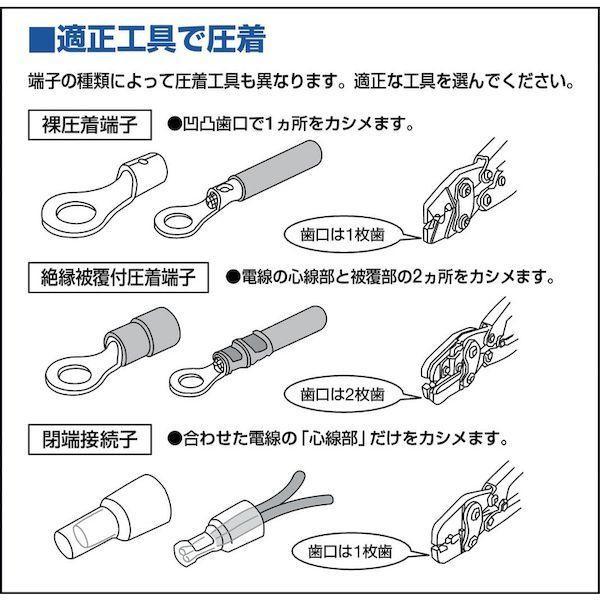 ■適正工具で圧着

端子の種類によって圧着工具も異なります。適正な工具を選んでください。

裸圧着端子

●凹凸歯口で1ヵ所をカシメます。

歯口は1枚歯

絶縁被覆付圧着端子

●電線の心線部と被覆部の2ヵ所をカシメます。

歯口は2枚歯

閉端接続子

●合わせた電線の「心線部」だけをカシメます。

歯口は1枚歯