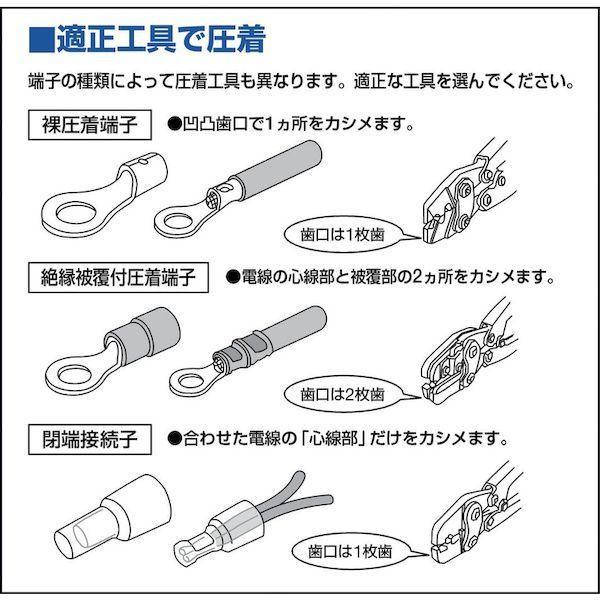 ■適正工具で圧着

端子の種類によって圧着工具も異なります。適正な工具を選んでください。

裸圧着端子

●凹凸歯口で1ヵ所をカシメます。

歯口は1枚歯

絶縁被覆付圧着端子

●電線の心線部と被覆部の2ヵ所をカシメます。

歯口は2枚歯

閉端接続子

●合わせた電線の「心線部」だけをカシメます。

歯口は1枚歯