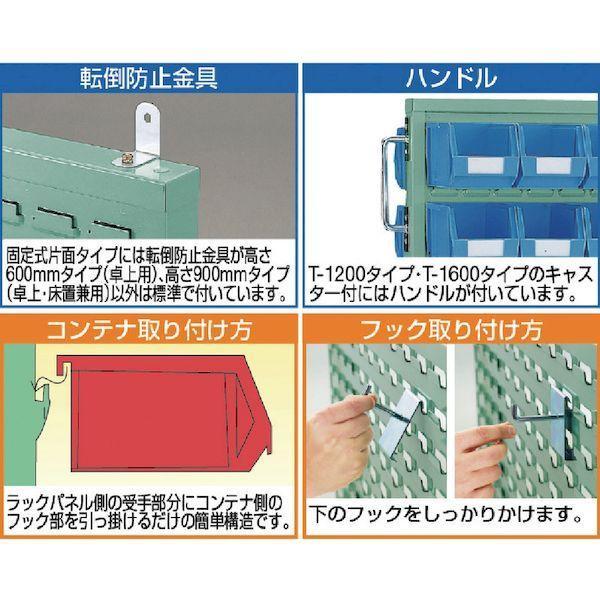 転倒防止金具

固定式片面タイプには転倒防止金具が高さ600mmタイプ(卓上用)、高さ900mmタイプ(卓上・床置兼用)以外は標準で付いています。

ハンドル

T-1200タイプ・T-1600タイプのキャスター付にはハンドルが付いています。

コンテナ取り付け方

ラックパネル側の受手部分にコンテナ側のフック部を引っ掛けるだけの簡単構造です。

フック取り付け方

下のフックをしっかりかけます。