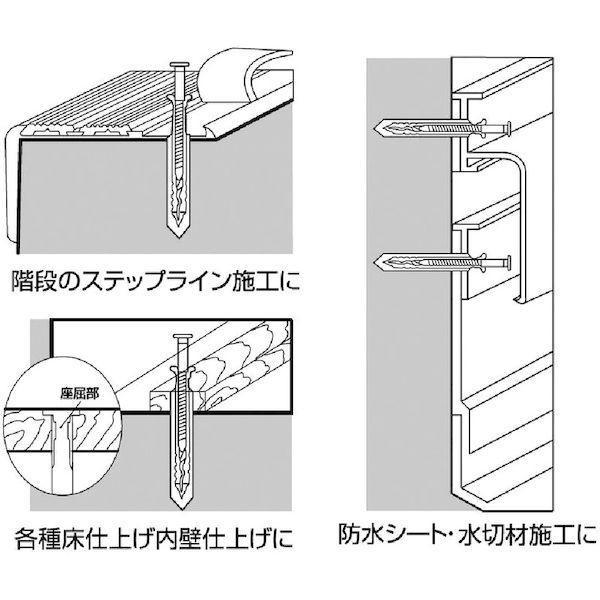 階段のステップライン施工に

座屈部

各種床仕上げ内壁仕上げに

防水シート・水切材施工に