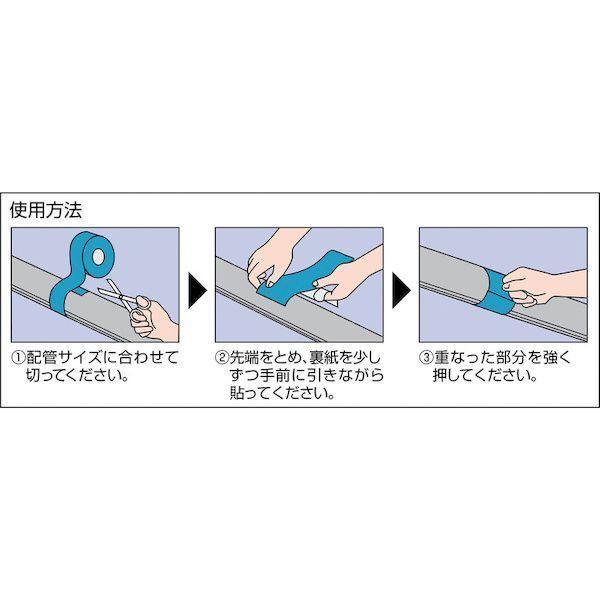 使用方法

①配管サイズに合わせて切ってください。

②先端をとめ、裏紙を少しずつ手前に引きながら貼ってください。

③重なった部分を強く押してください。