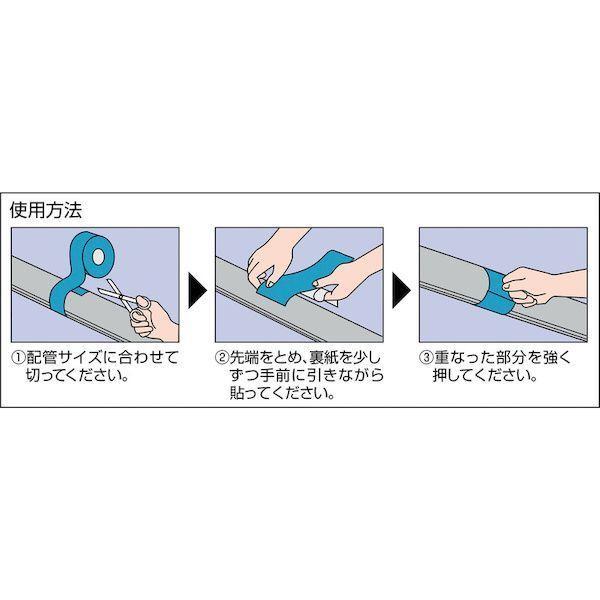 使用方法

①配管サイズに合わせて切ってください。

②先端をとめ、裏紙を少しずつ手前に引きながら貼ってください。

③重なった部分を強く押してください。