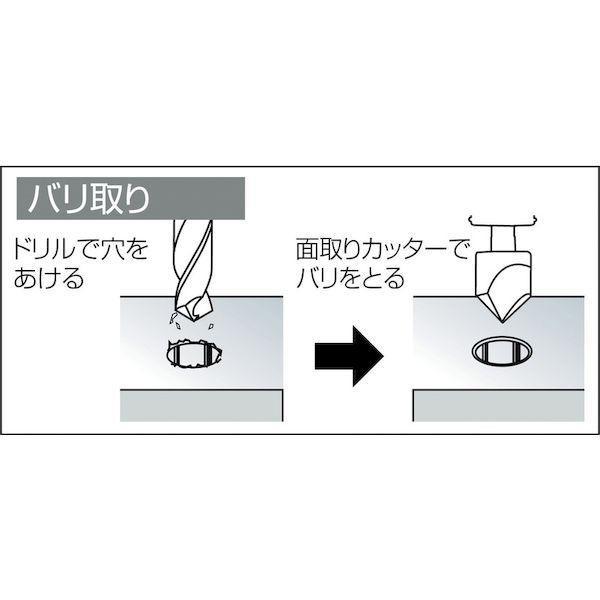 バリ取り

ドリルで穴をあける

面取りカッターでバリをとる