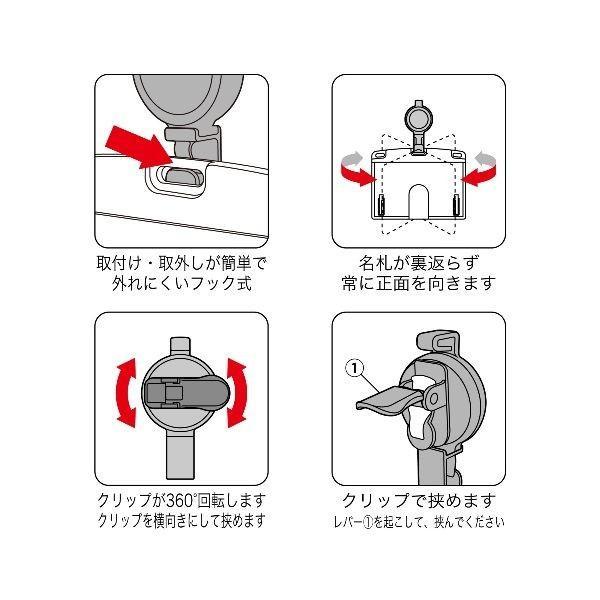 取付け・取外しが簡単で
外れにくいフック式

名札が裏返らず
常に正面を向きます

クリップが360°回転します
クリップを横向きにして挟めます

①

クリップで挟めます
レバー①を起こして、挟んでください