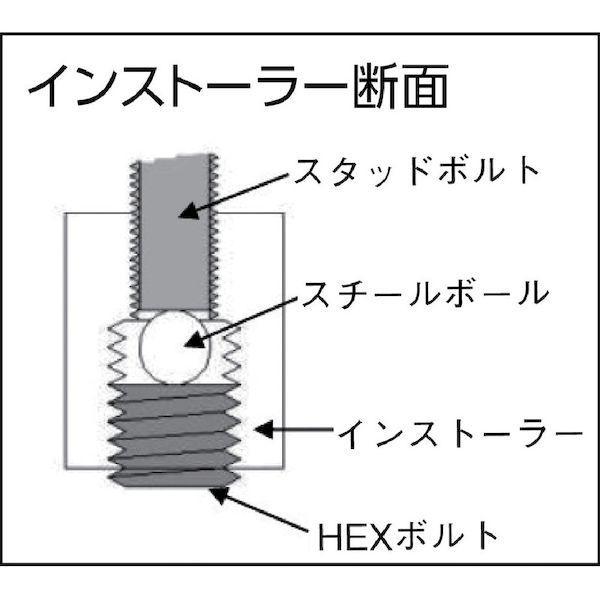 インストーラー断面

スタッドボルト

スチールボール

インストーラー

HEXボルト