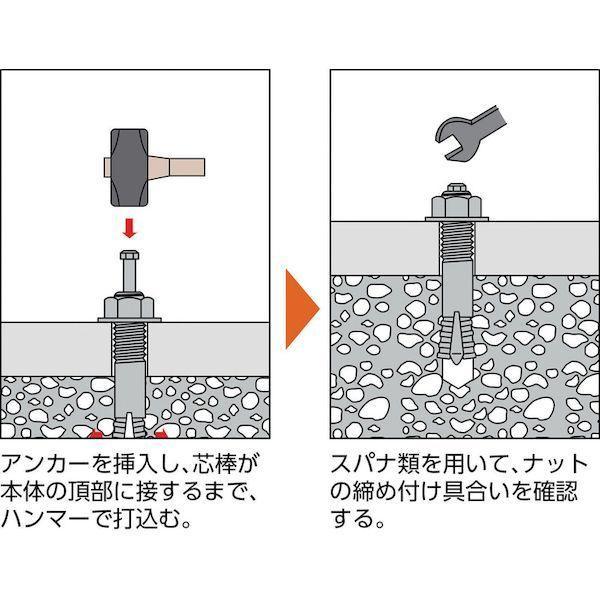 アンカーを挿入し、芯棒が本体の頂部に接するまで、ハンマーで打込む。

スパナ類を用いて、ナットの締め付け具合いを確認する。