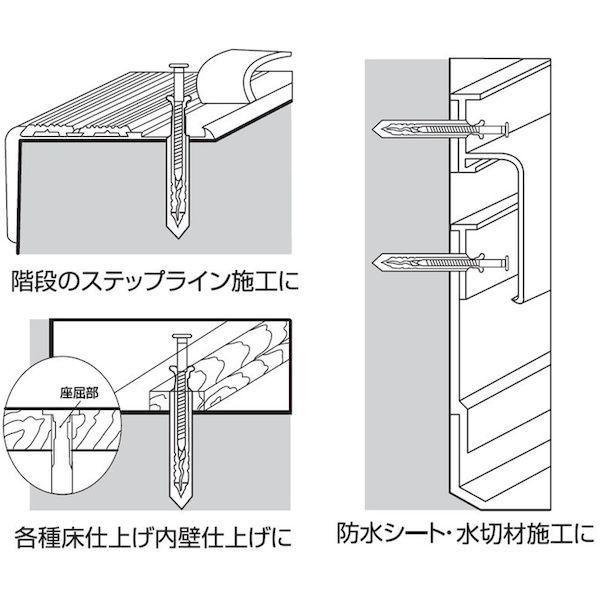 階段のステップライン施工に

座屈部

各種床仕上げ内壁仕上げに

防水シート・水切材施工に