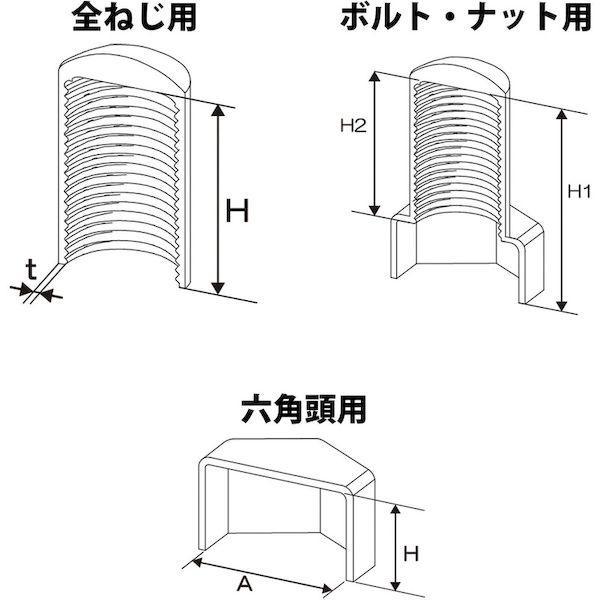 全ねじ用

H

t

ボルト・ナット用

H2

H1

六角頭用

H

A