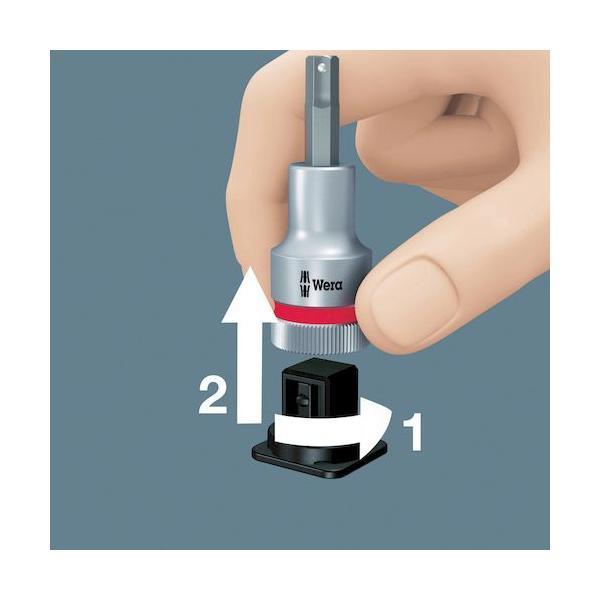 Wera

2

1