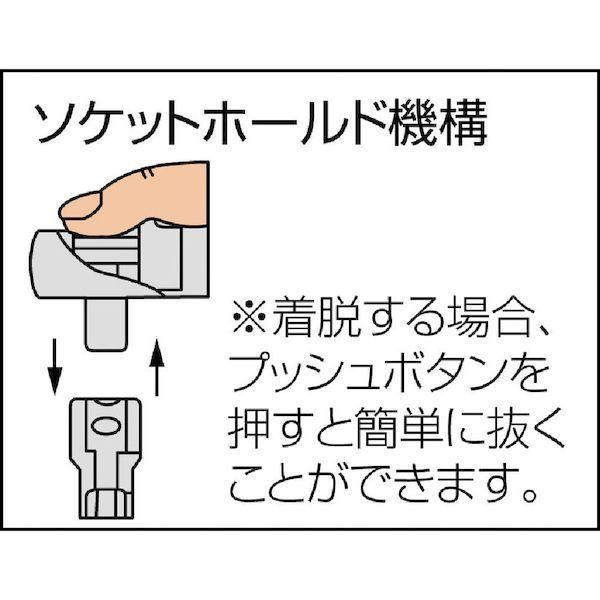 ソケットホールド機構

※着脱する場合、プッシュボタンを押すと簡単に抜くことができます。