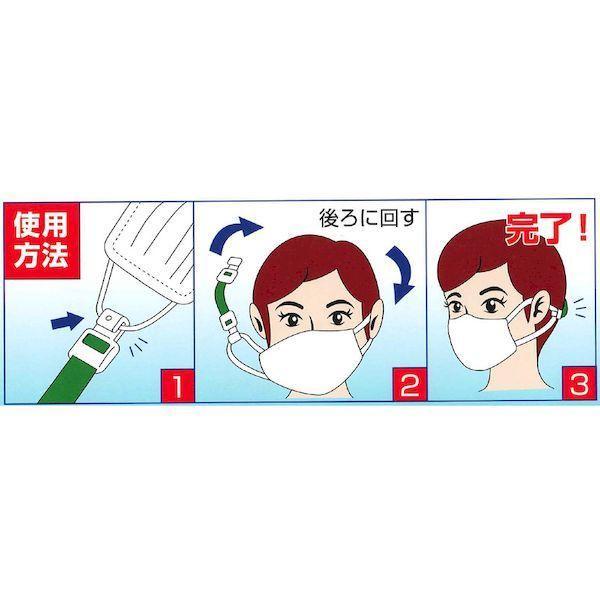 使用方法

1

後ろに回す

2

完了！

3