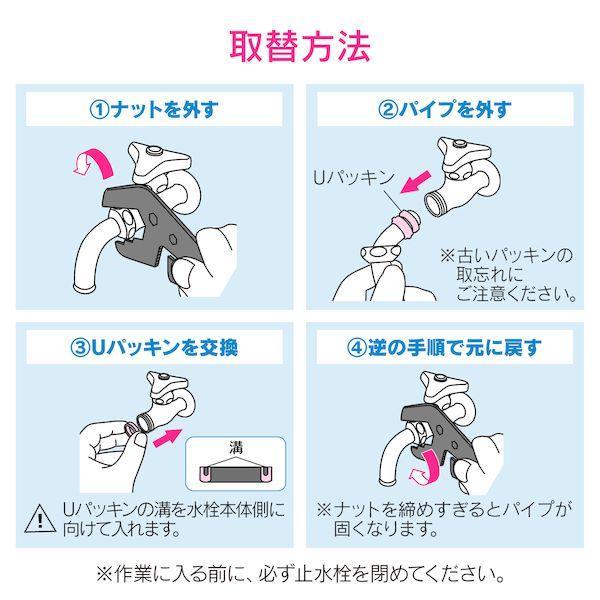 取替方法

①ナットを外す

②パイプを外す

Uパッキン

※古いパッキンの取忘れにご注意ください。

③Uパッキンを交換

溝

Uパッキンの溝を水栓本体側に向けて入れます。

④逆の手順で元に戻す

※ナットを締めすぎるとパイプが固くなります。

※作業に入る前に、必ず止水栓を閉めてください。