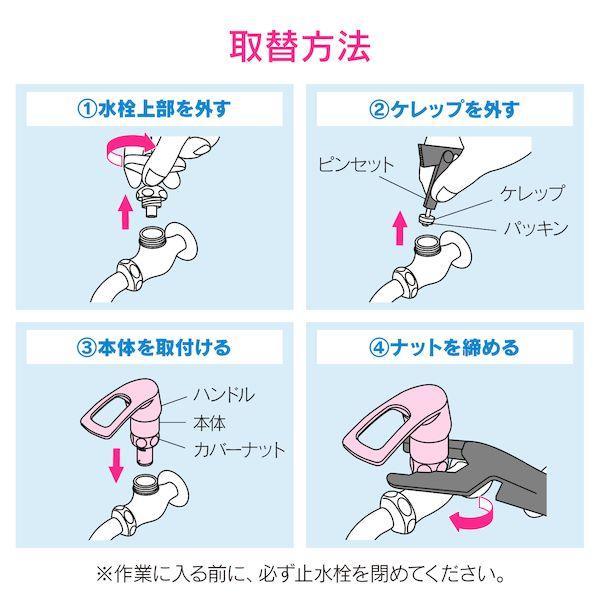 取替方法

①水栓上部を外す

②ケレップを外す

ピンセット

ケレップ

パッキン

③本体を取付ける

ハンドル

本体

カバーナット

④ナットを締める

※作業に入る前に、必ず止水栓を閉めてください。