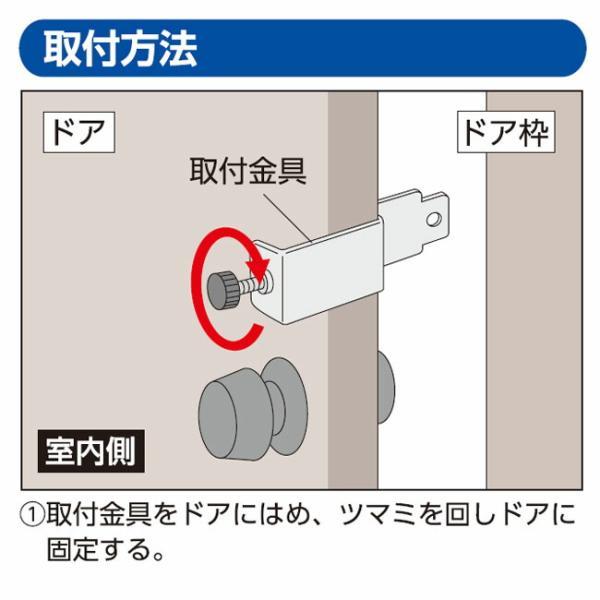 取付方法

ドア

ドア枠

取付金具

室内側

①取付金具をドアにはめ、ツマミを回しドアに固定する。