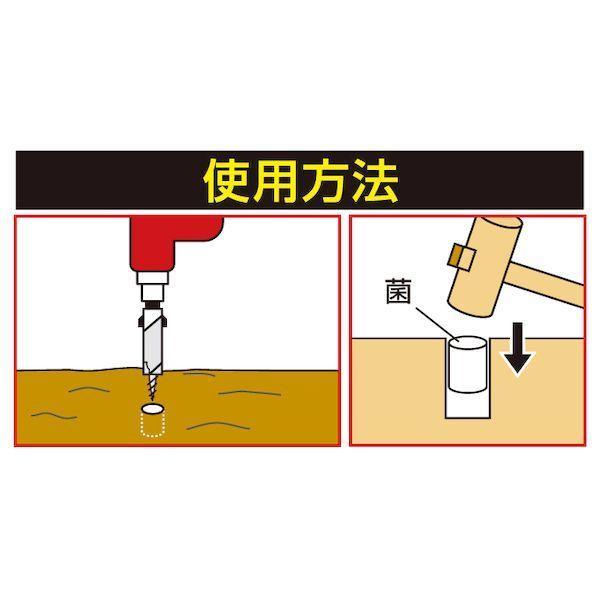 使用方法

菌