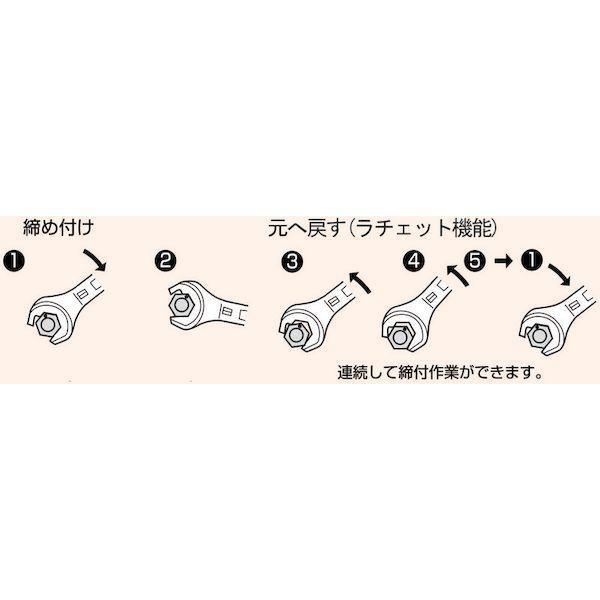 締め付け

元へ戻す(ラチェット機能)

❶ ❷ ❸ ❹ ❺ → ❶

連続して締付作業ができます。