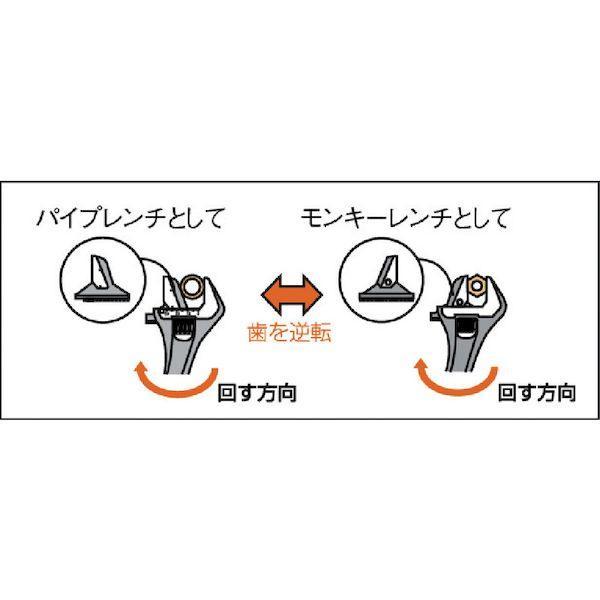 パイプレンチとして

モンキーレンチとして

歯を逆転

回す方向

回す方向