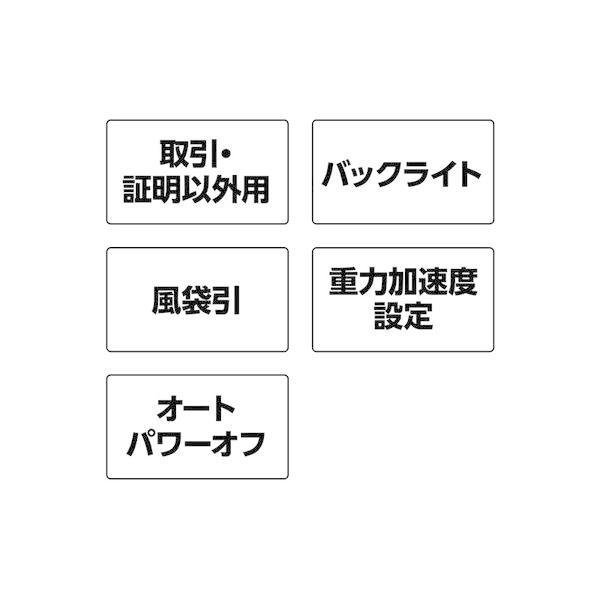 取引・
証明以外用

バックライト

風袋引

重力加速度
設定

オート
パワーオフ