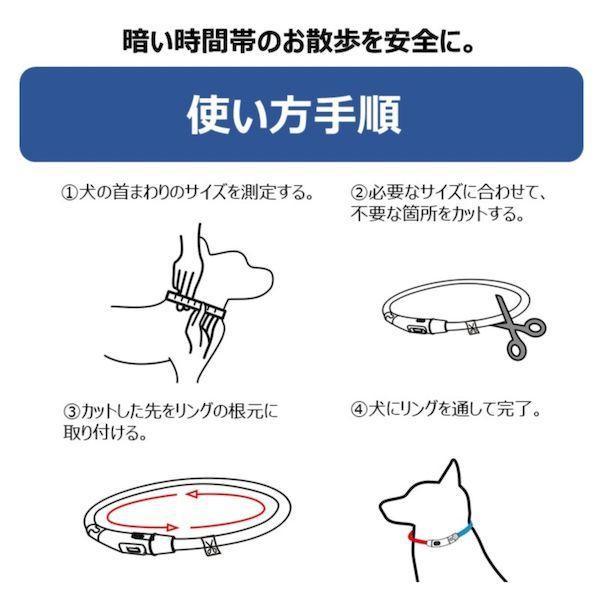 暗い時間帯のお散歩を安全に。

使い方手順

①犬の首まわりのサイズを測定する。

②必要なサイズに合わせて、不要な箇所をカットする。

③カットした先をリングの根元に取り付ける。

④犬にリングを通して完了。