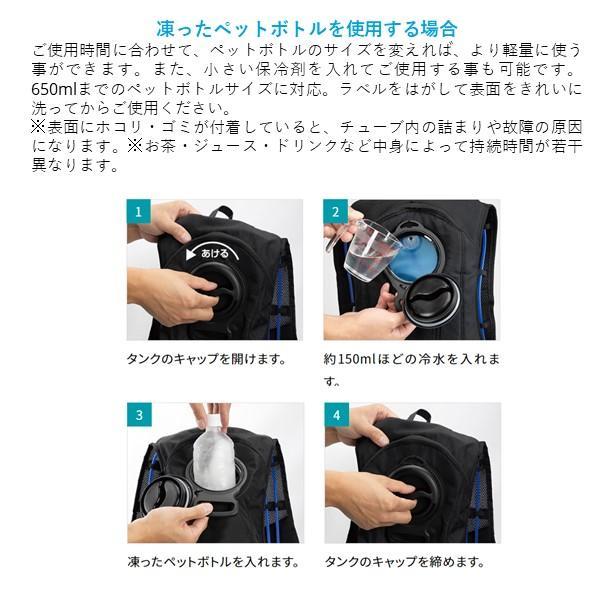 凍ったペットボトルを使用する場合

ご使用時間に合わせて、ペットボトルのサイズを変えれば、より軽量に使う事ができます。また、小さい保冷剤を入れてご使用する事も可能です。650mlまでのペットボトルサイズに対応。ラベルをはがして表面をきれいに洗ってからご使用ください。
※表面にホコリ・ゴミが付着していると、チューブ内の詰まりや故障の原因になります。※お茶・ジュース・ドリンクなど中身によって持続時間が若干異なります。

1
あける

タンクのキャップを開けます。

2

約150mlほどの冷水を入れます。

3

凍ったペットボトルを入れます。

4

タンクのキャップを締めます。