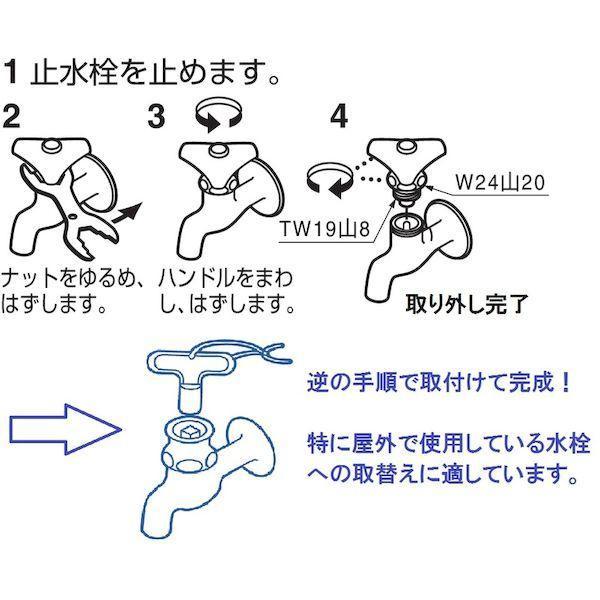 1 止水栓を止めます。

2

ナットをゆるめ、はずします。

3

ハンドルをまわし、はずします。

4

W24山20

TW19山8

取り外し完了

逆の手順で取付けて完成！

特に屋外で使用している水栓への取替えに適しています。