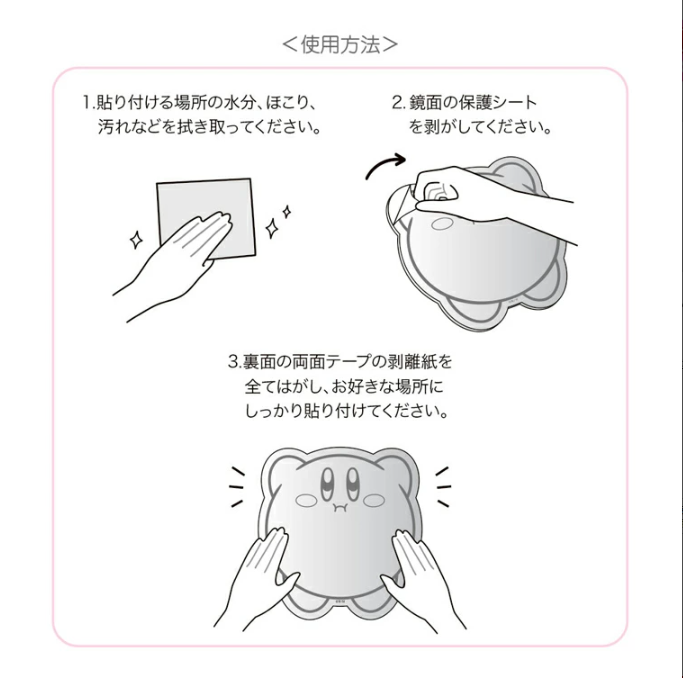 <使用方法>

1.貼り付ける場所の水分、ほこり、汚れなどを拭き取ってください。

2.鏡面の保護シートを剥がしてください。

3.裏面の両面テープの剥離紙を全てはがし、お好きな場所にしっかり貼り付けてください。