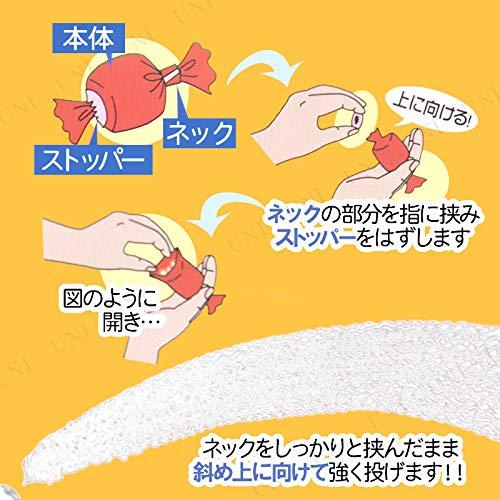 本体

ネック

ストッパー

上に向ける!

ネックの部分を指に挟み
ストッパーをはずします

図のように
開き…

ネックをしっかりと挟んだまま
斜め上に向けて強く投げます!!

UNI