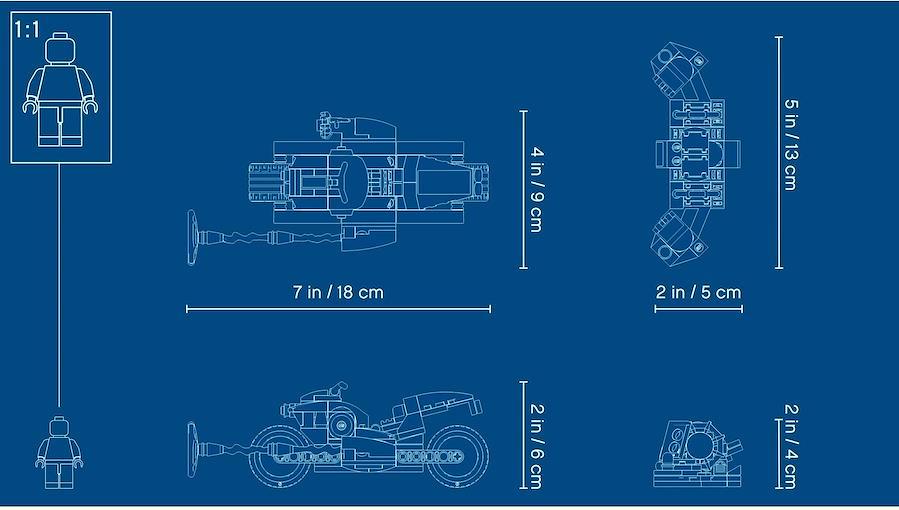 1:1

4 in / 9 cm

7 in / 18 cm

5 in / 13 cm

2 in / 5 cm

2 in / 6 cm

2 in / 4 cm