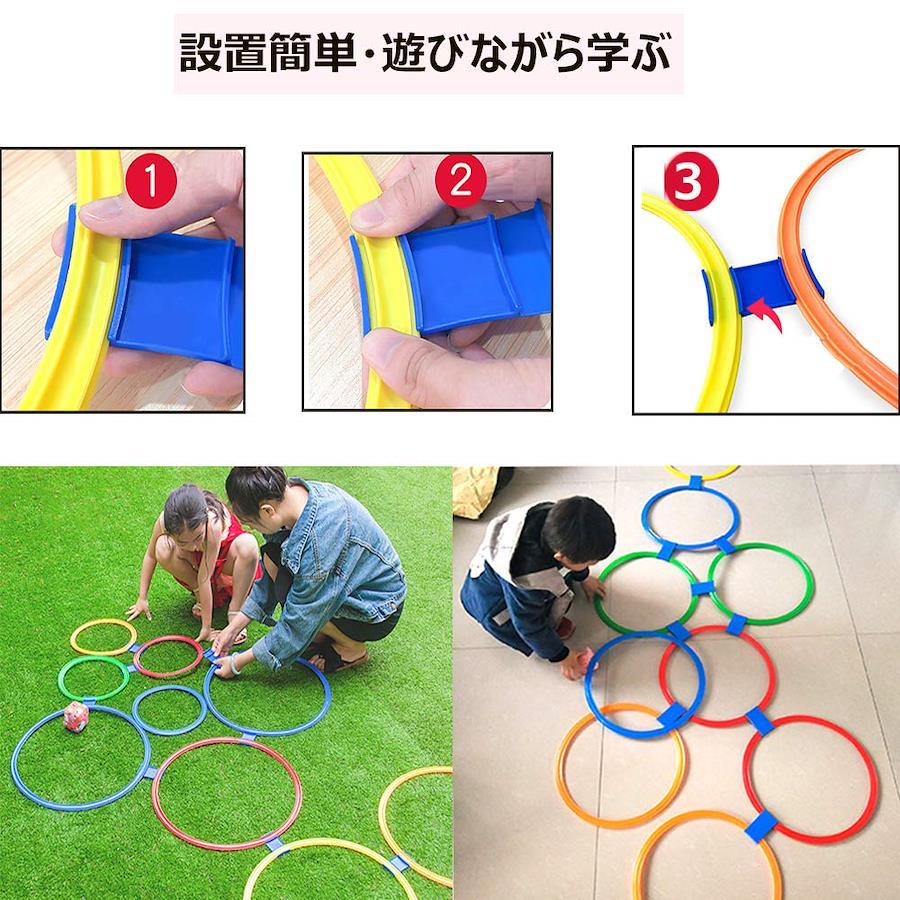 設置簡単・遊びながら学ぶ

1

2

3