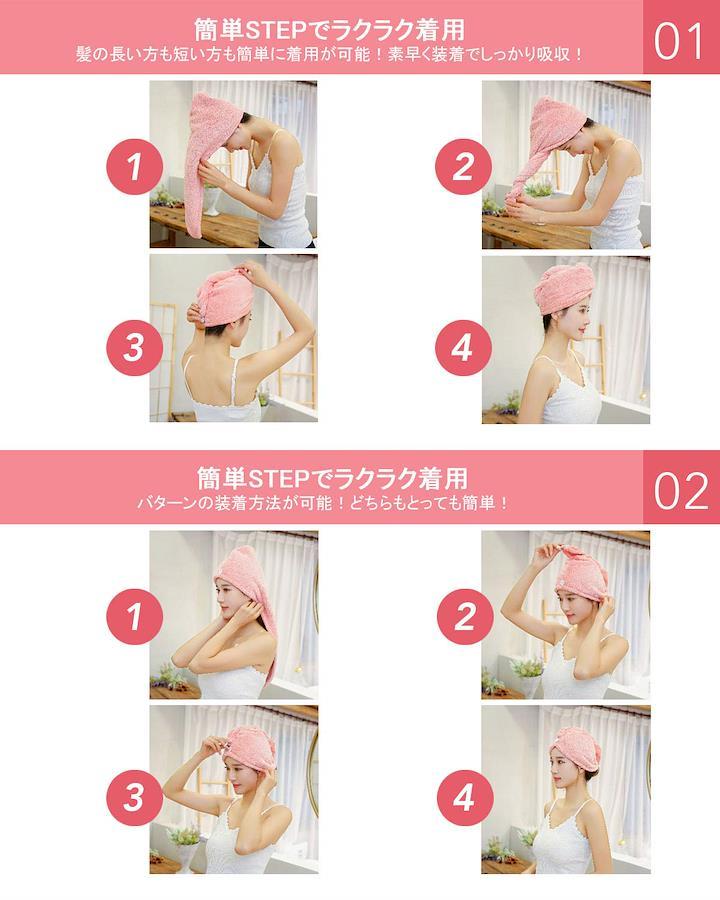 簡単STEPでラクラク着用
髪の長い方も短い方も簡単に着用が可能！素早く装着でしっかり吸収！

01

1

2

3

4

簡単STEPでラクラク着用
パターンの装着方法が可能！どちらもとっても簡単！

02

1

2

3

4