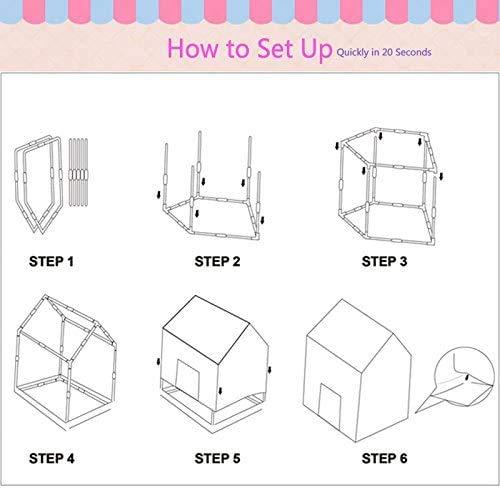 How to Set Up Quickly in 20 Seconds

STEP 1

STEP 2

STEP 3

STEP 4

STEP 5

STEP 6