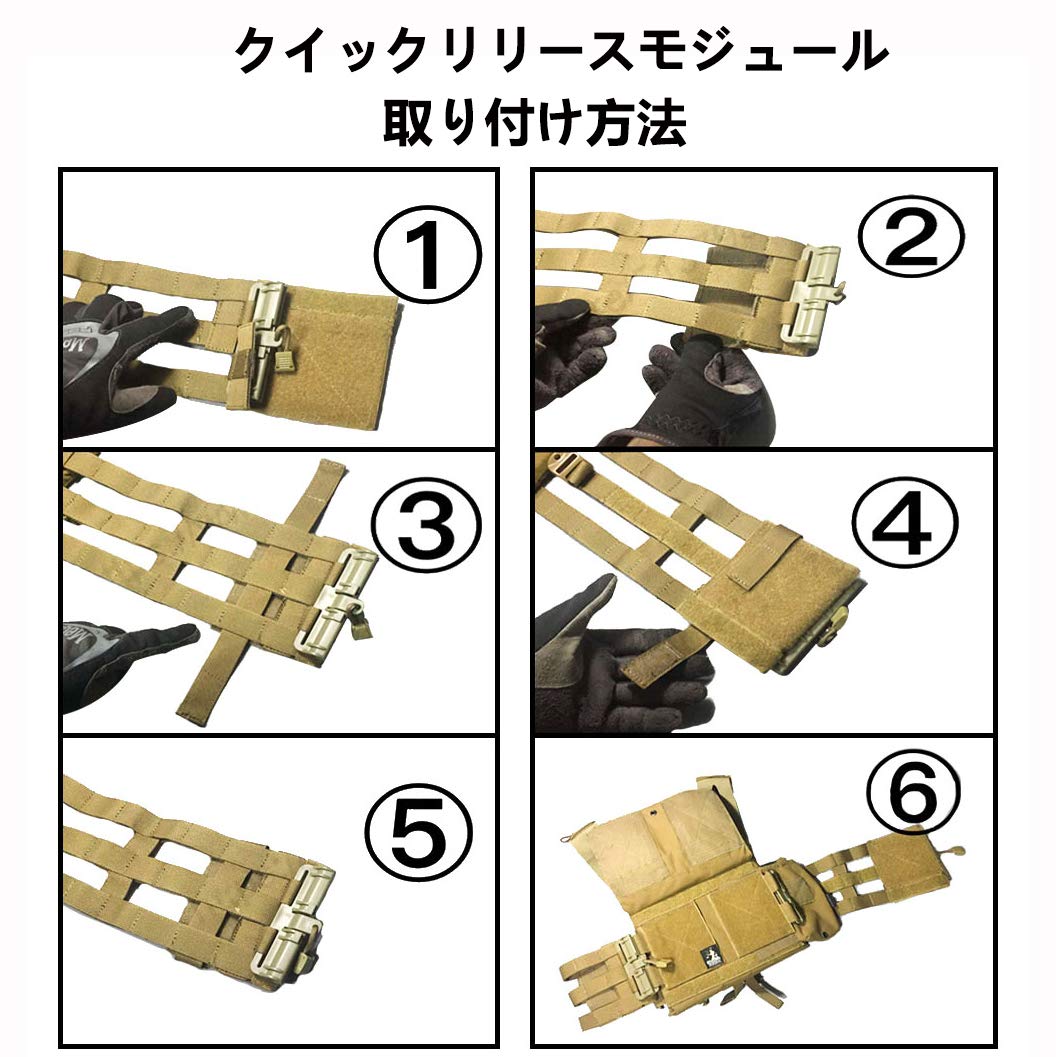 クイックリリースモジュール
取り付け方法

①

②

③

④

⑤

⑥