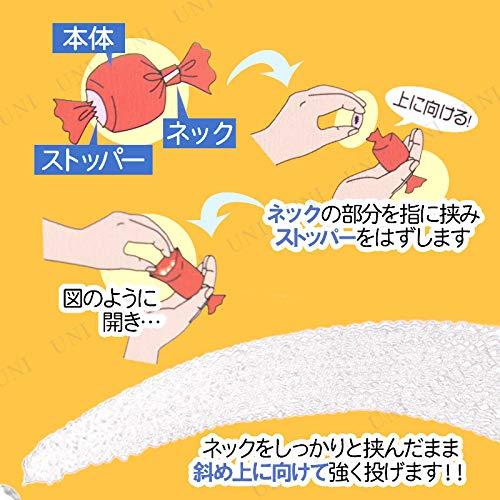 本体

ネック

ストッパー

上に向ける!

ネックの部分を指に挟み
ストッパーをはずします

図のように
開き…

ネックをしっかりと挟んだまま
斜め上に向けて強く投げます!!

UNI