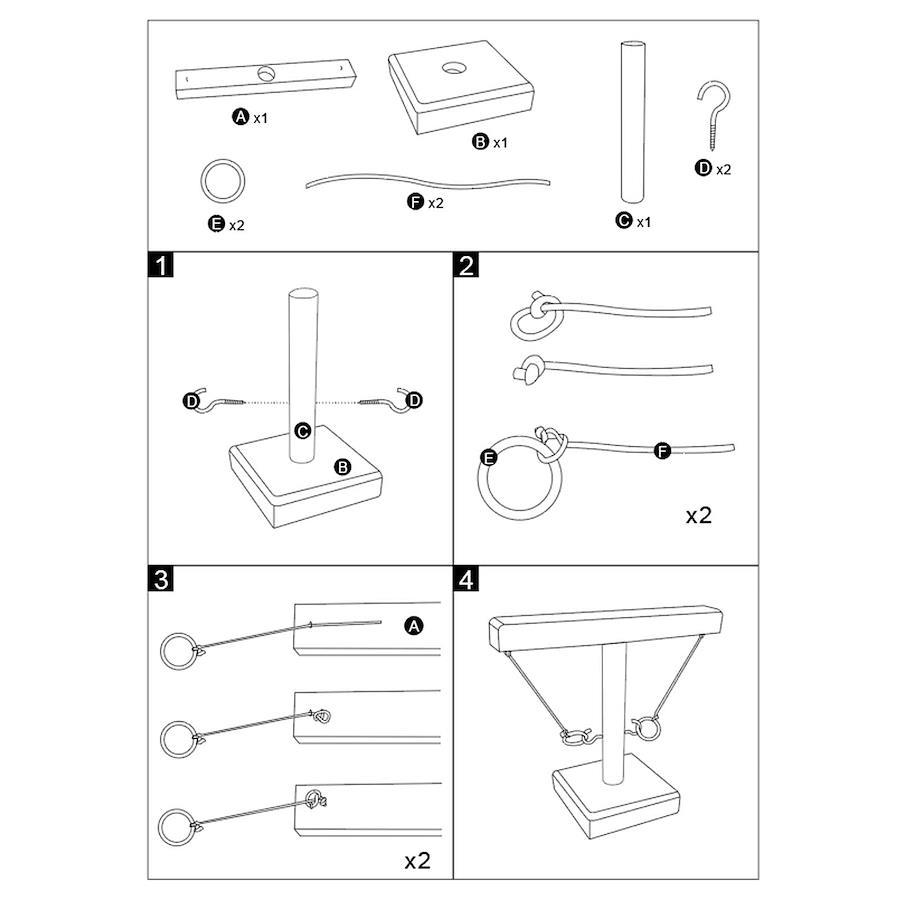 A x1
B x1
C x1
D x2
E x2
F x2

1
D
D
C
B

2
E
F
x2

3
A
x2

4