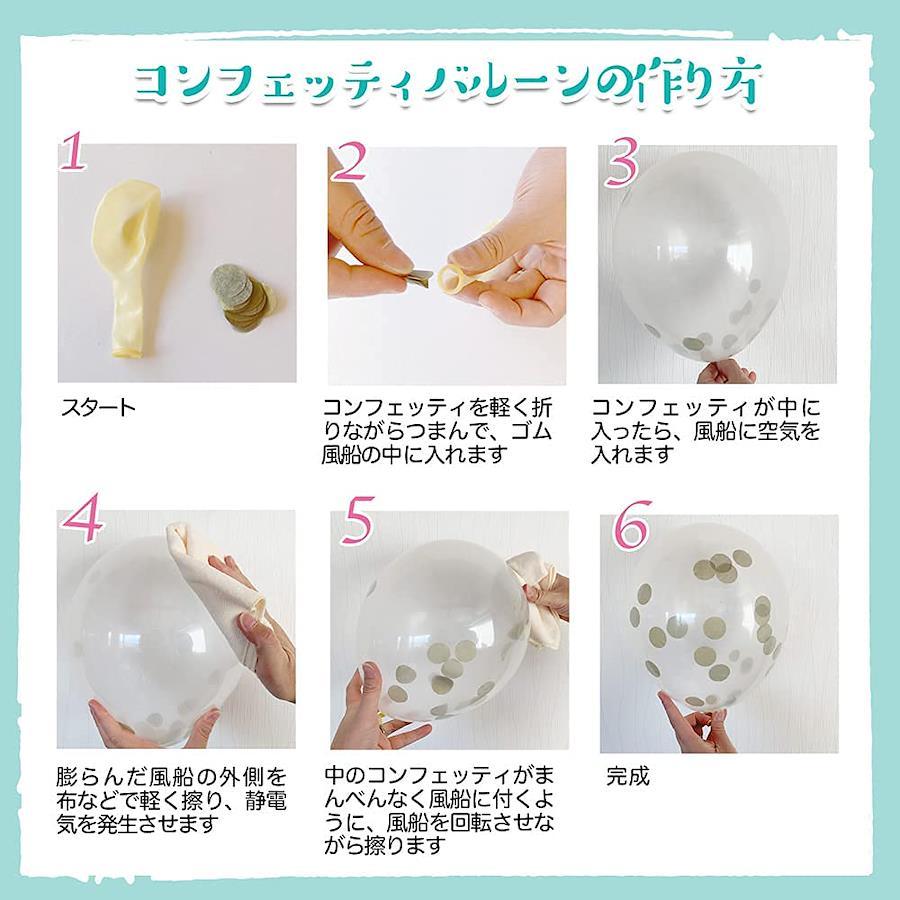 コンフェッティバルーンの作り方

1
スタート

2
コンフェッティを軽く折りながらつまんで、ゴム風船の中に入れます

3
コンフェッティが中に入ったら、風船に空気を入れます

4
膨らんだ風船の外側を布などで軽く擦り、静電気を発生させます

5
中のコンフェッティがまんべんなく風船に付くように、風船を回転させながら擦ります

6
完成