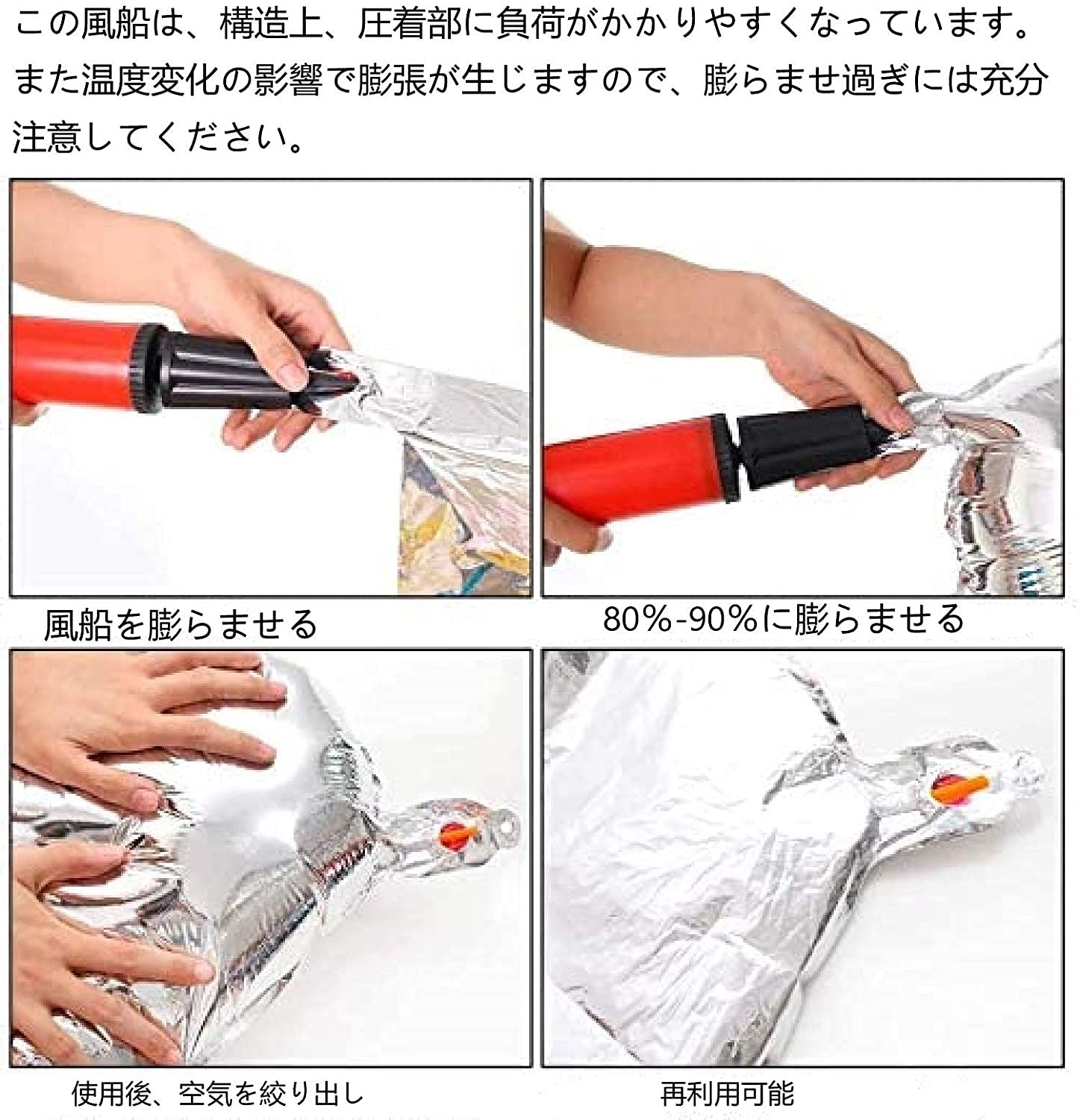 この風船は、構造上、圧着部に負荷がかかりやすくなっています。また温度変化の影響で膨張が生じますので、膨らませ過ぎには充分注意してください。

風船を膨らませる

80%-90%に膨らませる

使用後、空気を絞り出し

再利用可能