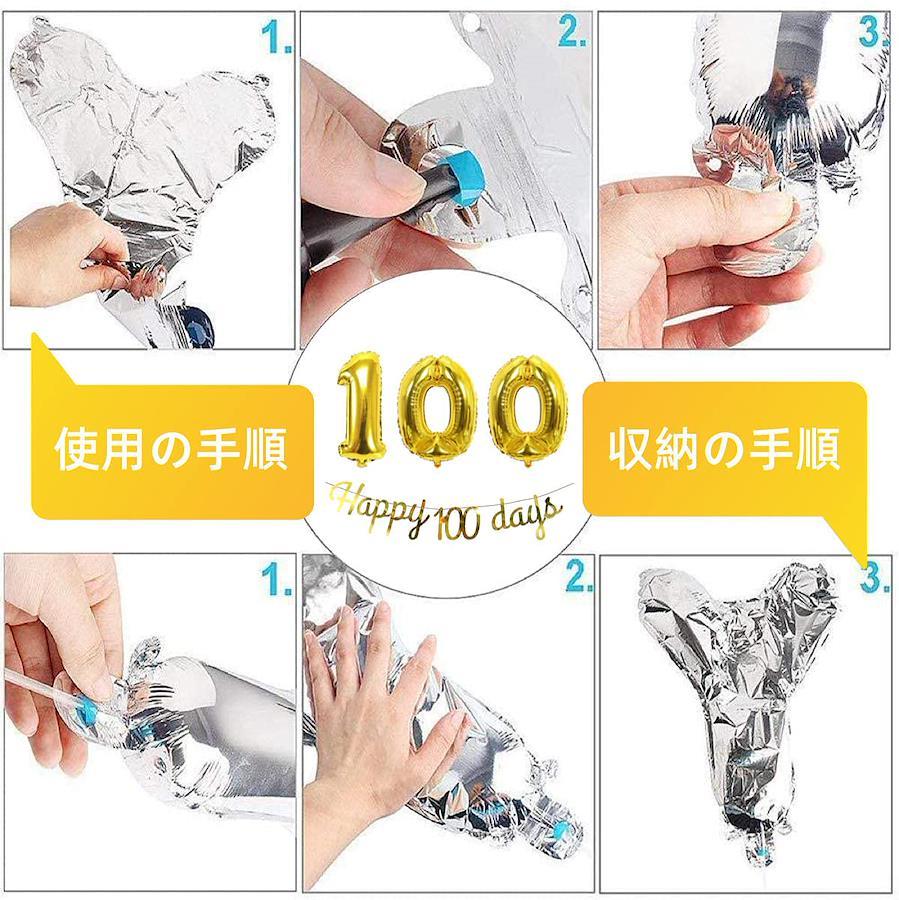 1.

2.

3.

使用の手順

100

Happy 100 days

収納の手順

1.

2.

3.