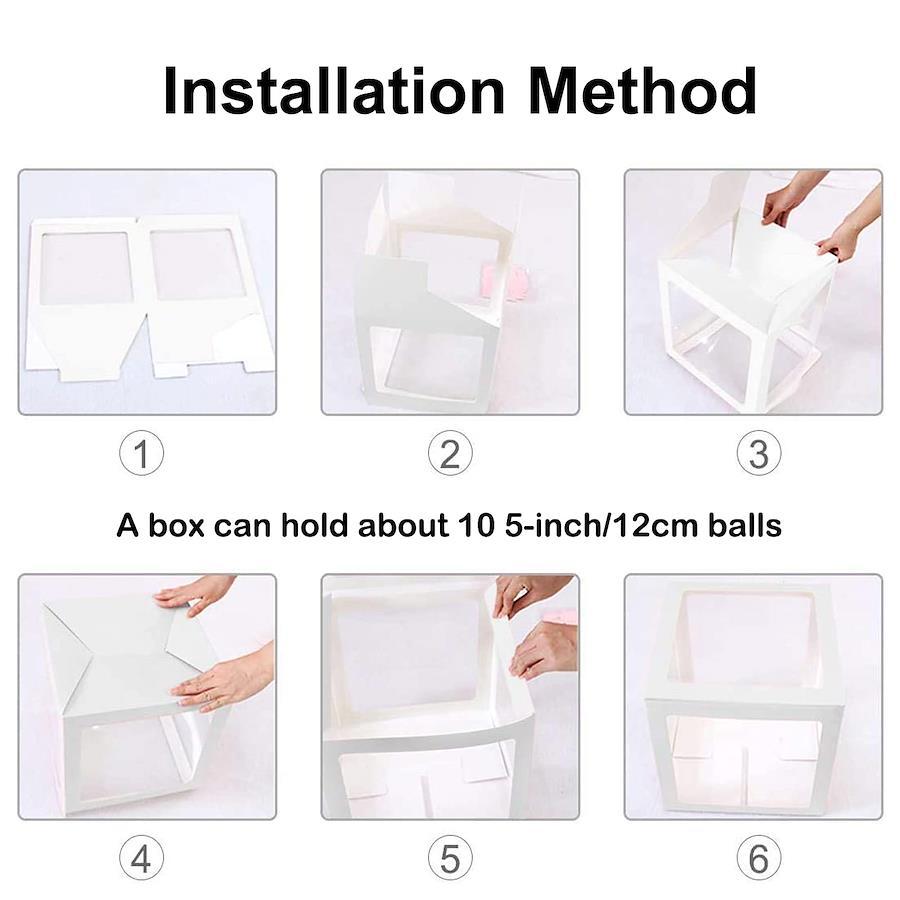 Installation Method

①

②

③

A box can hold about 10 5-inch/12cm balls

④

⑤

⑥