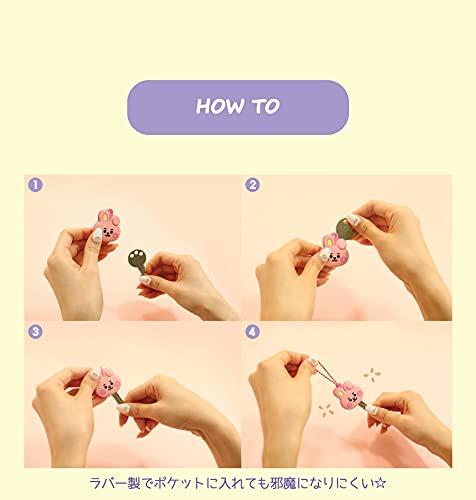 HOW TO

1

2

3

4

ラバー製でポケットに入れても邪魔になりにくい☆