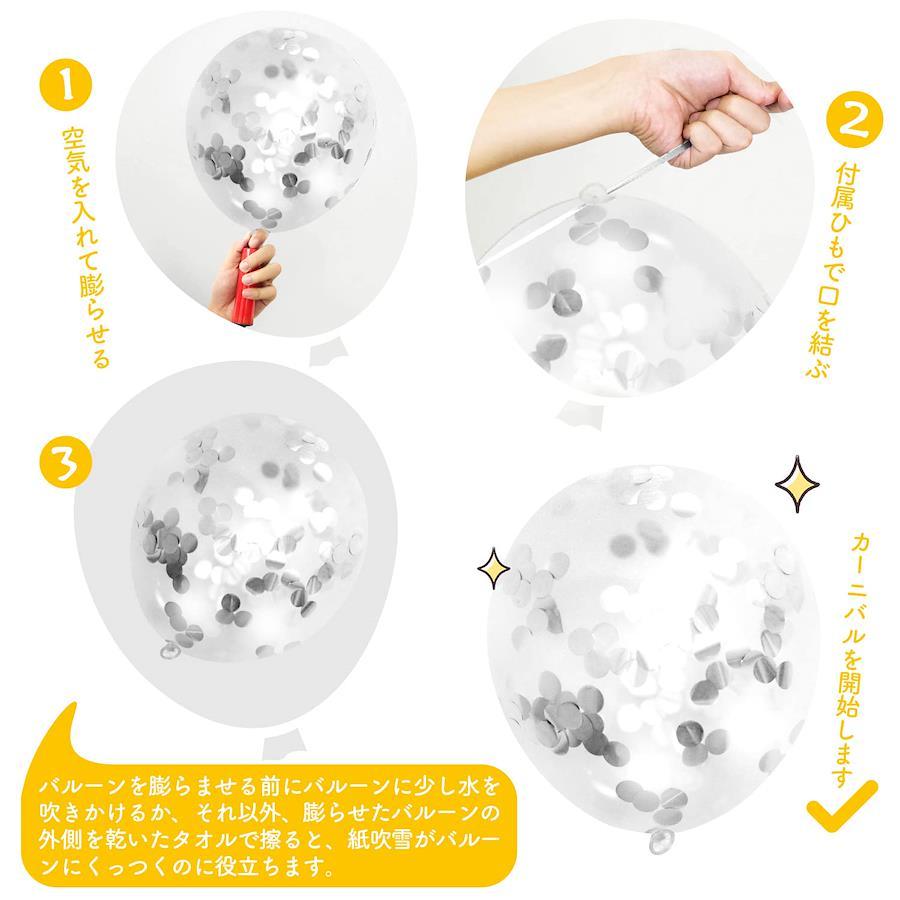 1
空気を入れて膨らせる

2
付属ひもで口を結ぶ

3

カーニバルを開始します

バルーンを膨らませる前にバルーンに少し水を吹きかけるか、それ以外、膨らせたバルーンの外側を乾いたタオルで擦ると、紙吹雪がバルーンにくっつくのに役立ちます。