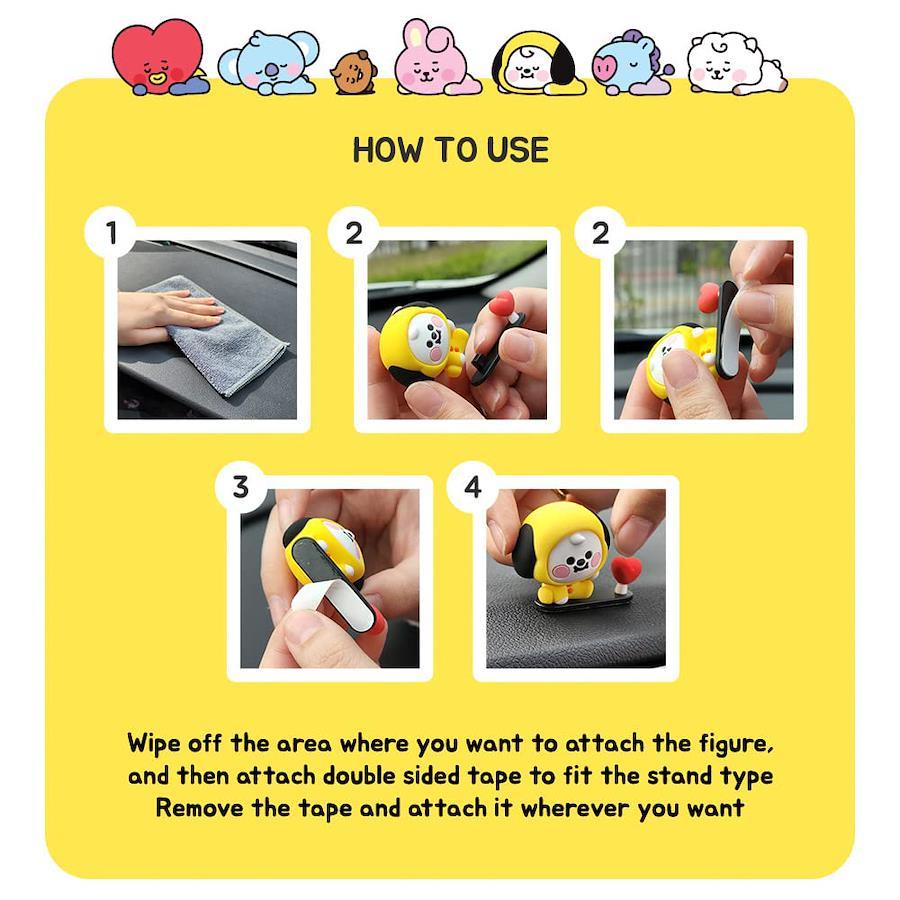 HOW TO USE

1

2

2

3

4

Wipe off the area where you want to attach the figure, and then attach double sided tape to fit the stand type Remove the tape and attach it wherever you want